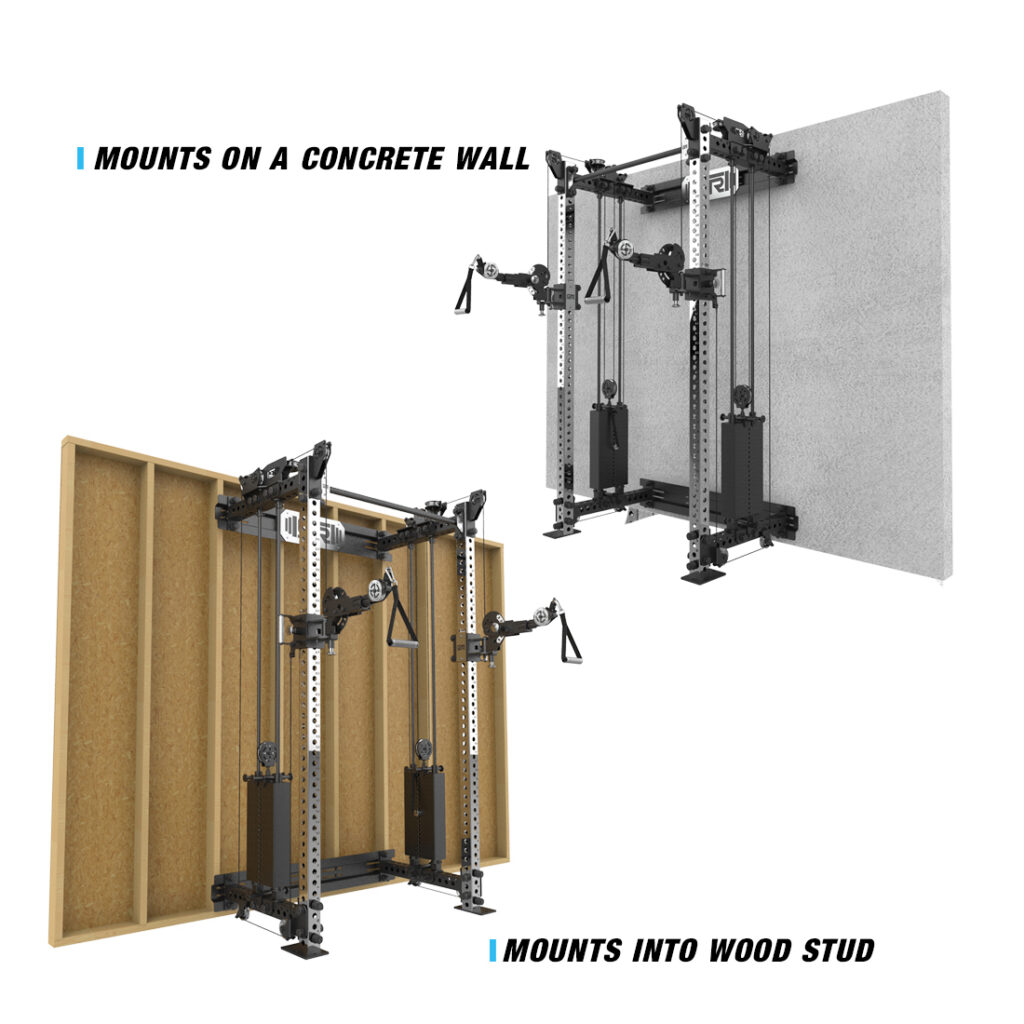 MOUNTS ON A CONCRETE WALL

MOUNTS INTO WOOD STUD